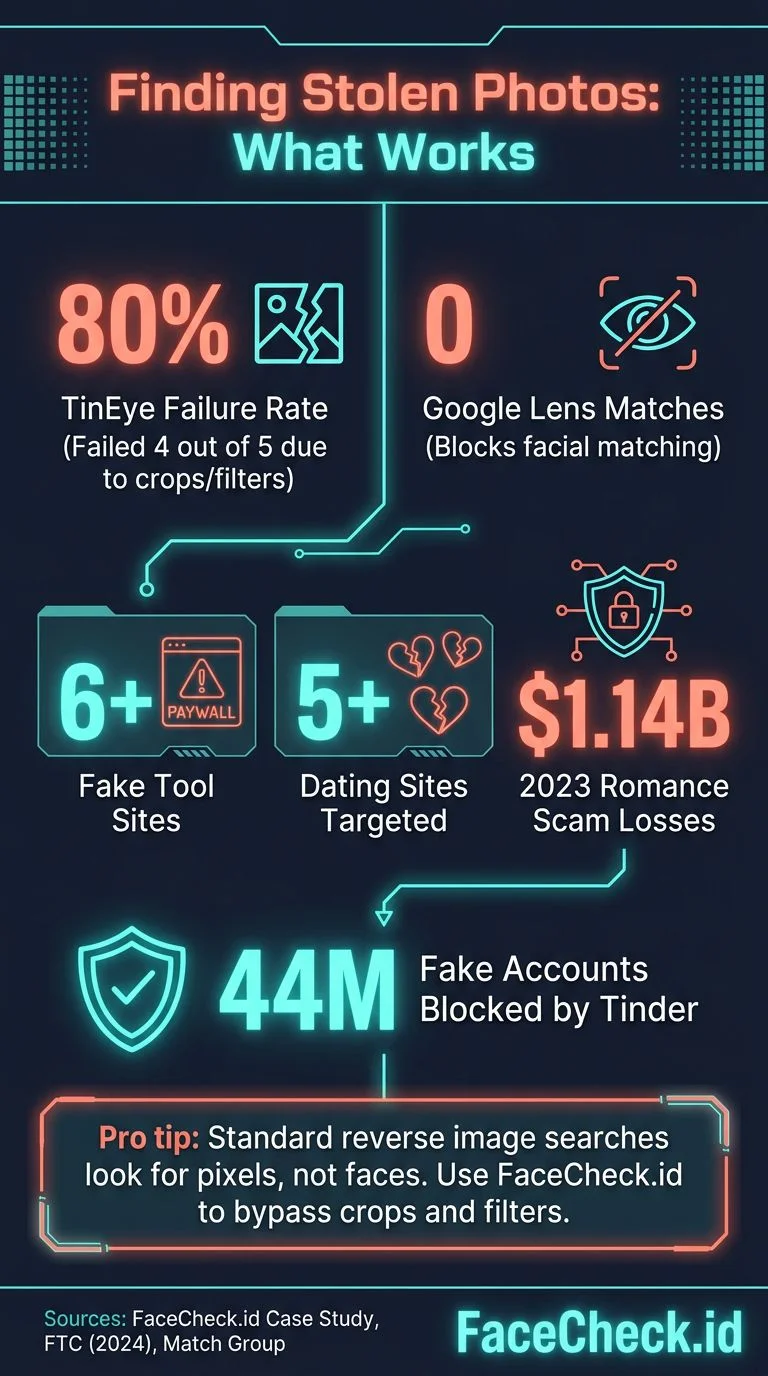 Finding Stolen Photos:
What Works

80%
TinEye Failure Rate
(Failed 4 out of 5 due to crops/filters)

0
Google Lens Matches
(Blocks facial matching)

6+
PAYWALL
Fake Tool Sites

5+
Dating Sites Targeted

$1.14B
2023 Romance Scam Losses

44M
Fake Accounts Blocked by Tinder

Pro tip: Standard reverse image searches look for pixels, not faces. Use FaceCheck.id to bypass crops and filters.

Sources: FaceCheck.id Case Study, FTC (2024), Match Group

FaceCheck.id