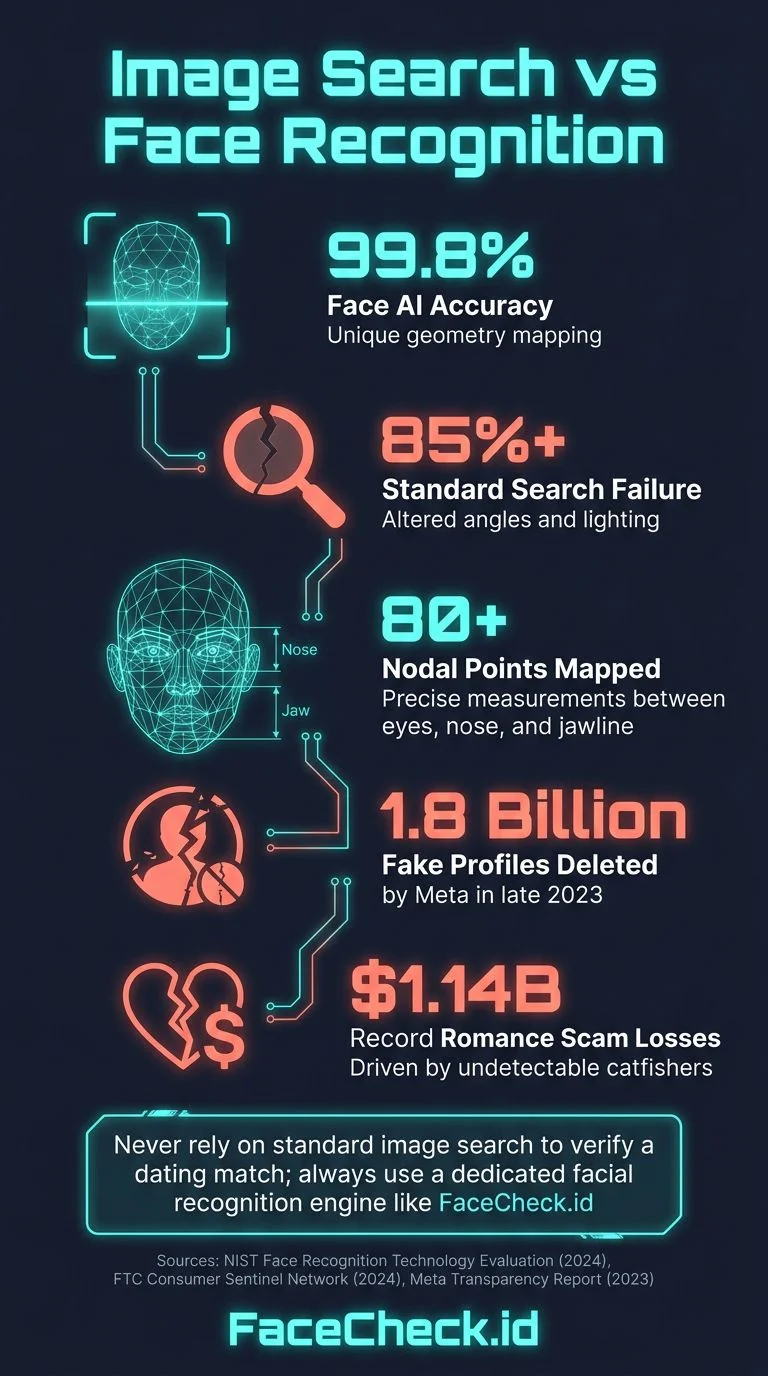 Image Search vs Face Recognition

99.8%
Face AI Accuracy
Unique geometry mapping

85%+
Standard Search Failure
Altered angles and lighting

Nose
Jaw

80+
Nodal Points Mapped
Precise measurements between eyes, nose, and jawline

1.8 Billion
Fake Profiles Deleted
by Meta in late 2023

$1.14B
Record Romance Scam Losses
Driven by undetectable catfishers

Never rely on standard image search to verify a dating match; always use a dedicated facial recognition engine like FaceCheck.id

Sources: NIST Face Recognition Technology Evaluation (2024), FTC Consumer Sentinel Network (2024), Meta Transparency Report (2023)

FaceCheck.id