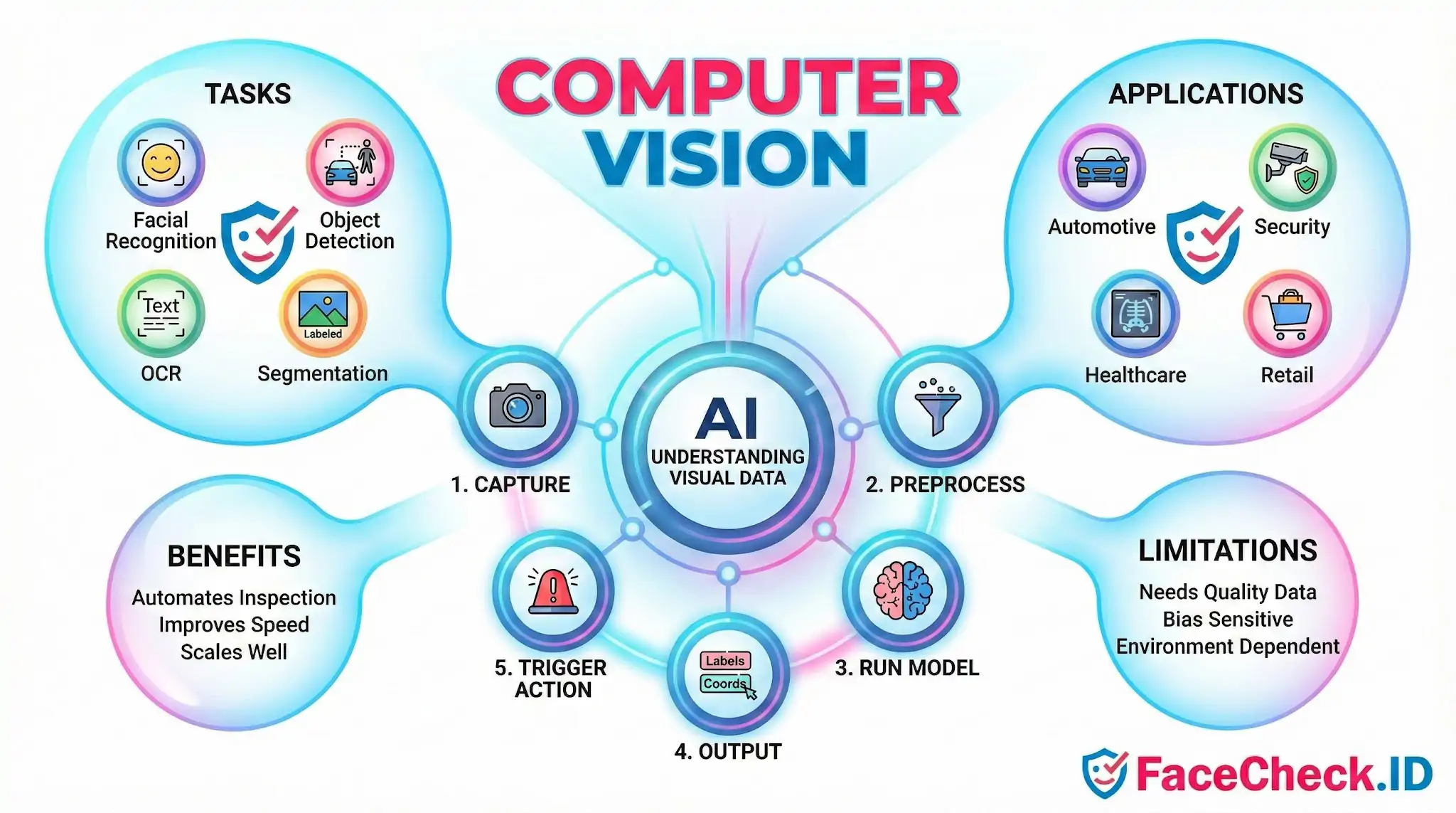 COMPUTER VISION

TASKS

Facial Recognition

Object Detection

Text

OCR

Labeled

Segmentation

APPLICATIONS

Automotive

Security

Healthcare

Retail

AI
UNDERSTANDING VISUAL DATA

1. CAPTURE

2. PREPROCESS

3. RUN MODEL

Labels
Coords

4. OUTPUT

5. TRIGGER ACTION

BENEFITS

Automates Inspection
Improves Speed
Scales Well

LIMITATIONS

Needs Quality Data
Bias Sensitive
Environment Dependent

FaceCheck.ID