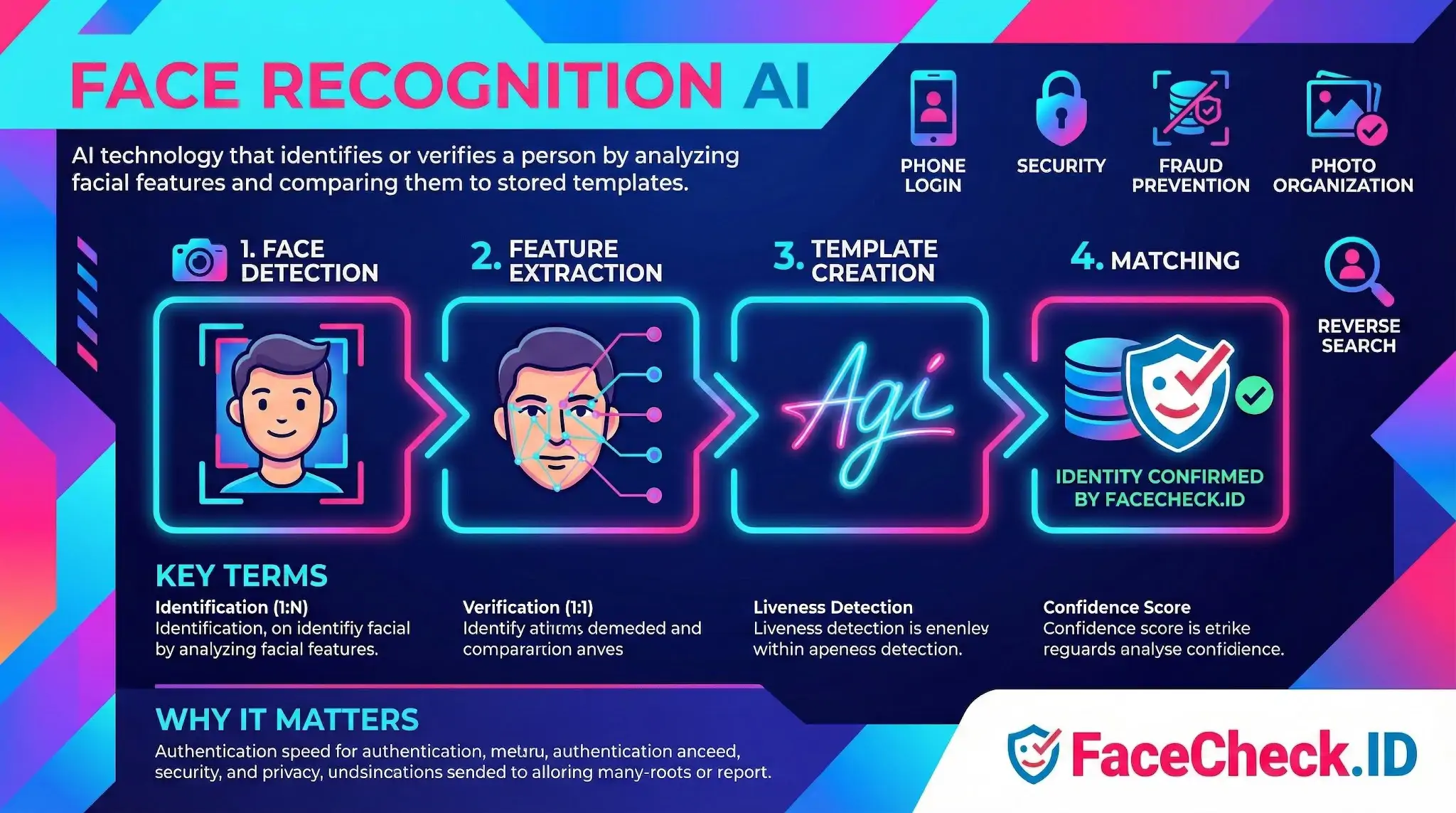 FACE RECOGNITION AI

AI technology that identifies or verifies a person by analyzing facial features and comparing them to stored templates.

PHONE LOGIN

SECURITY

FRAUD PREVENTION

PHOTO ORGANIZATION

1. FACE DETECTION

2. FEATURE EXTRACTION

3. TEMPLATE CREATION

4. MATCHING

REVERSE SEARCH

Agi

IDENTITY CONFIRMED BY FACECHECK.ID

KEY TERMS

Identification (1:N)
Identification, on identifiy facial by analyzing facial features.

Verification (1:1)
Identify atirms demeded and comparartion anves

Liveness Detection
Liveness detection is enenley within apeness detection.

Confidence Score
Confidence score is etrike reguards analyse confidience.

WHY IT MATTERS

Authentication speed for authentication, meturu, authentication anceed, security, and privacy, undsincations sended to alloring many-roots or report.

FaceCheck.ID