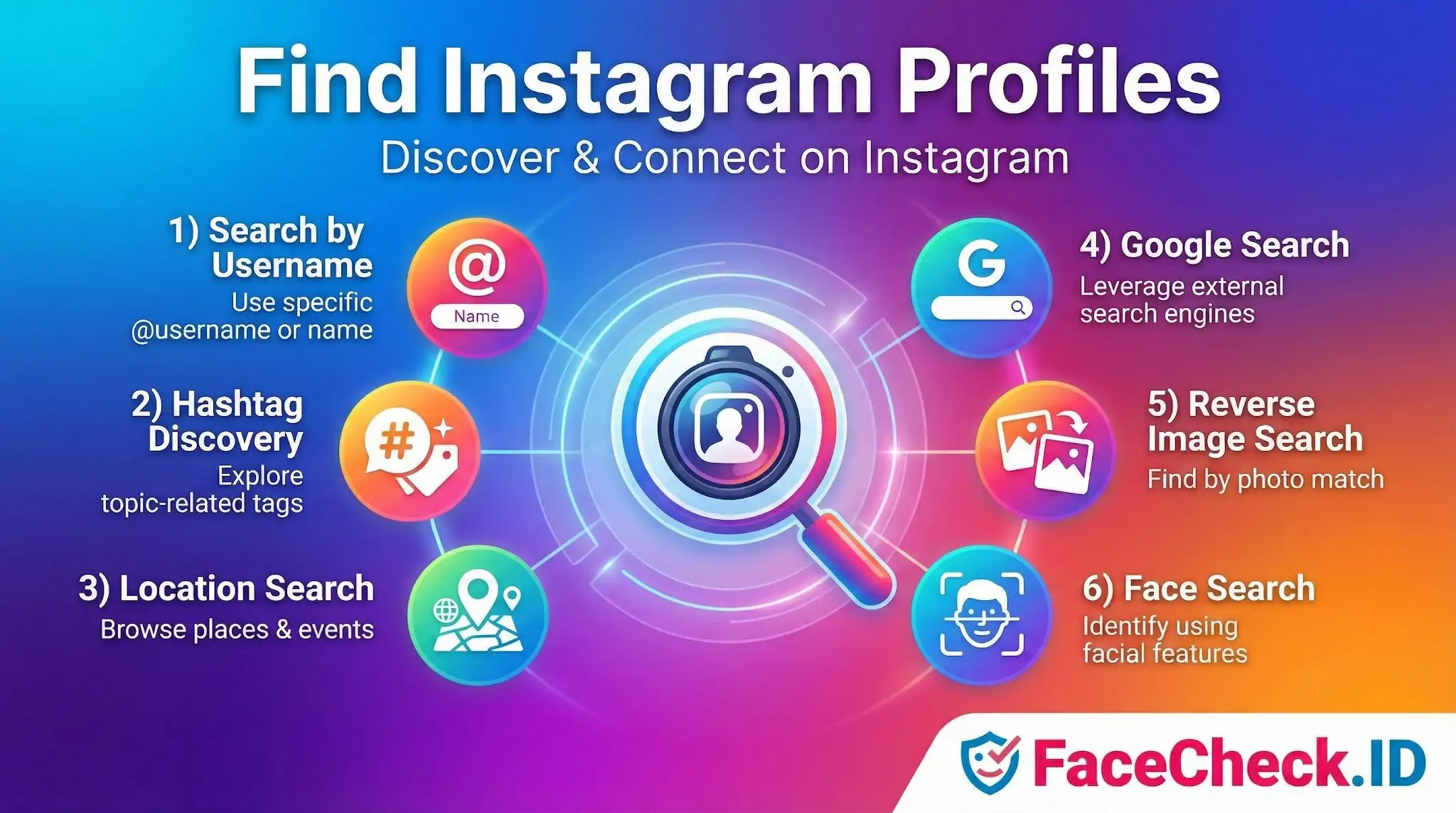 Find Instagram Profiles

Discover & Connect on Instagram

1) Search by Username

Use specific @username or name

@

Name

2) Hashtag Discovery

Explore topic-related tags

#

3) Location Search

Browse places & events

4) Google Search

Leverage external search engines

G

5) Reverse Image Search

Find by photo match

6) Face Search

Identify using facial features

FaceCheck.ID