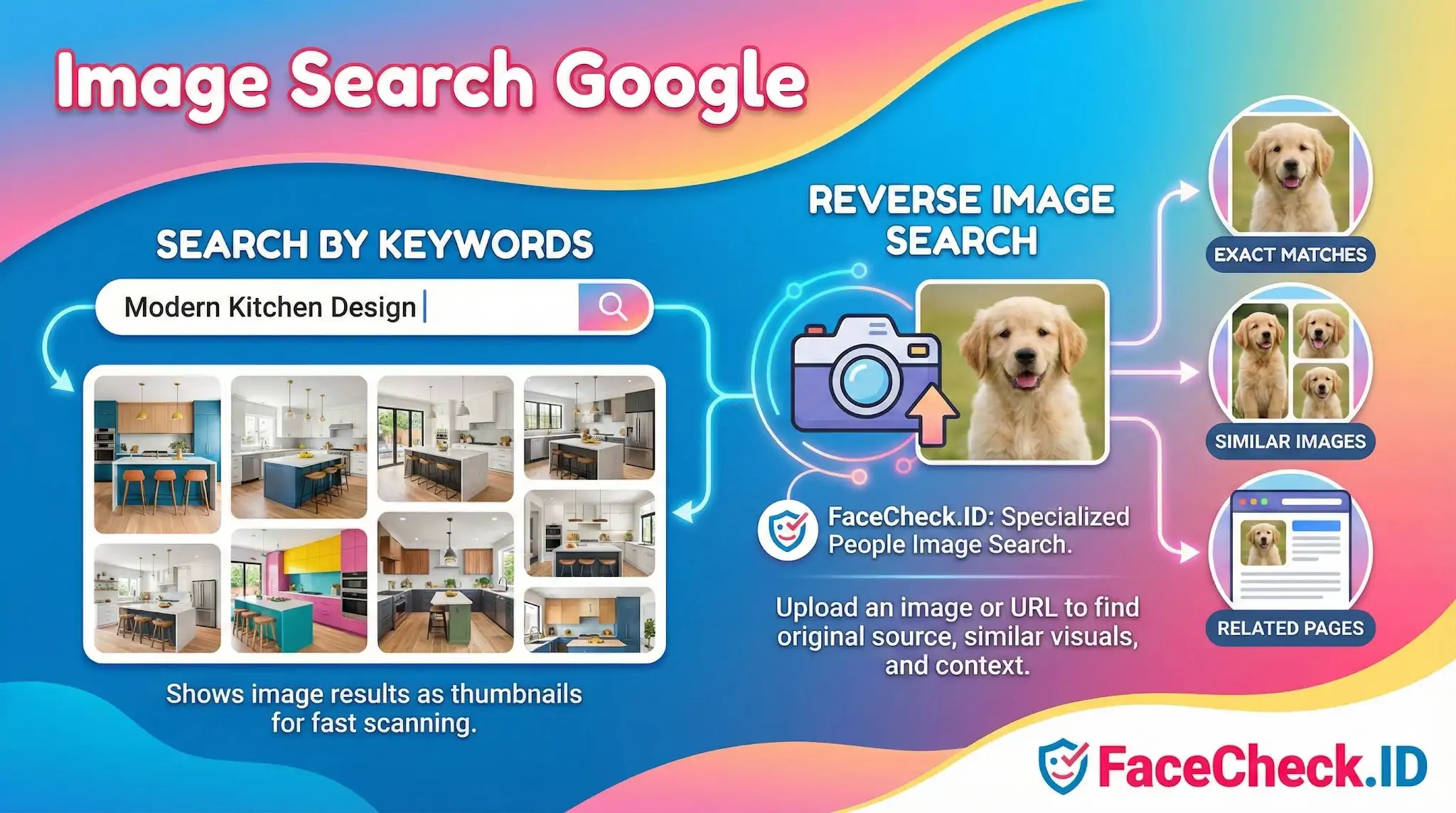 Image Search Google

SEARCH BY KEYWORDS

Modern Kitchen Design

Shows image results as thumbnails for fast scanning.

REVERSE IMAGE SEARCH

FaceCheck.ID: Specialized People Image Search.

Upload an image or URL to find original source, similar visuals, and context.

EXACT MATCHES

SIMILAR IMAGES

RELATED PAGES

FaceCheck.ID