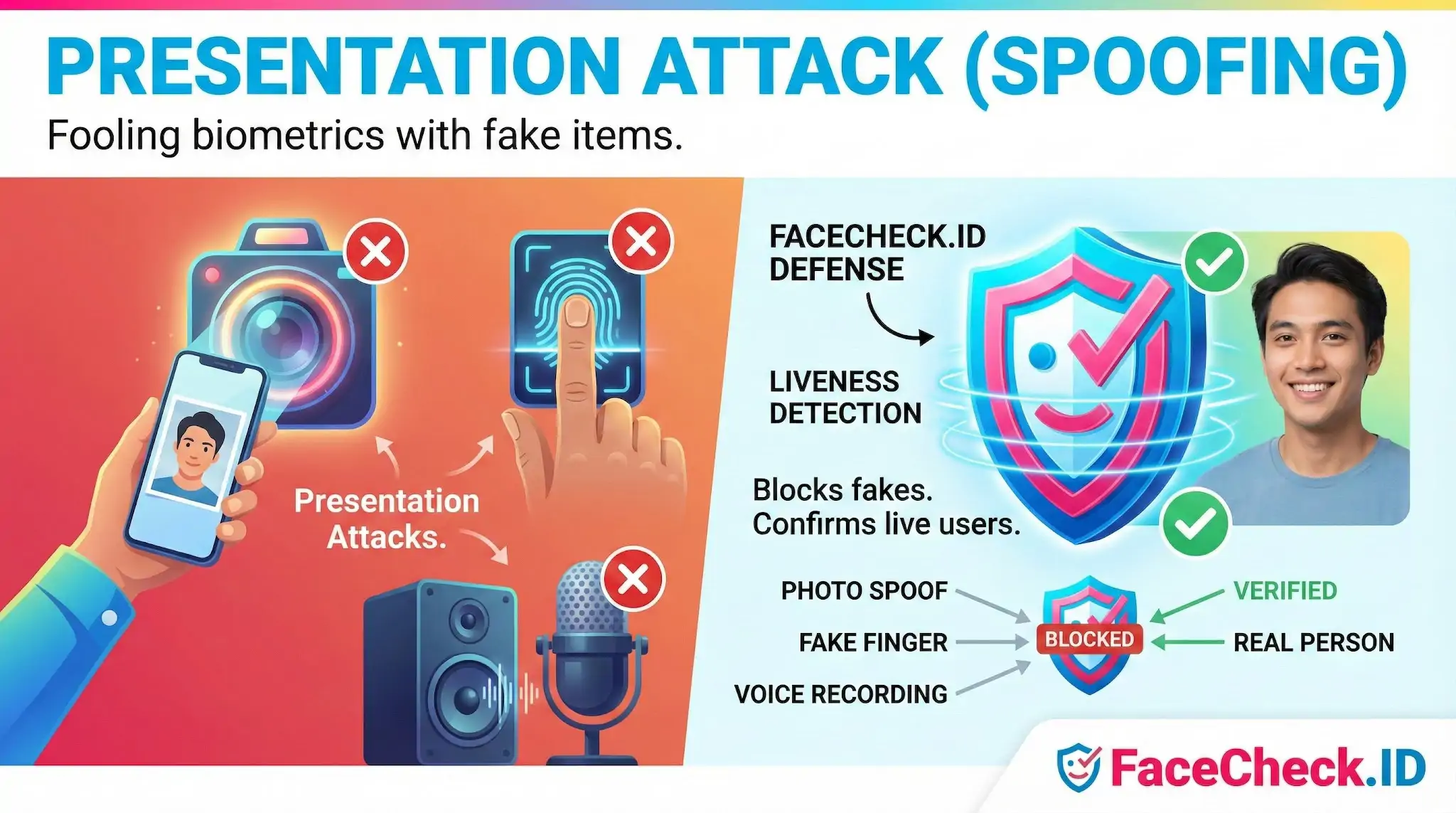 PRESENTATION ATTACK (SPOOFING)

Fooling biometrics with fake items.

Presentation Attacks.

FACECHECK.ID DEFENSE

LIVENESS DETECTION

Blocks fakes. Confirms live users.

PHOTO SPOOF

FAKE FINGER

VOICE RECORDING

BLOCKED

VERIFIED

REAL PERSON

FaceCheck.ID