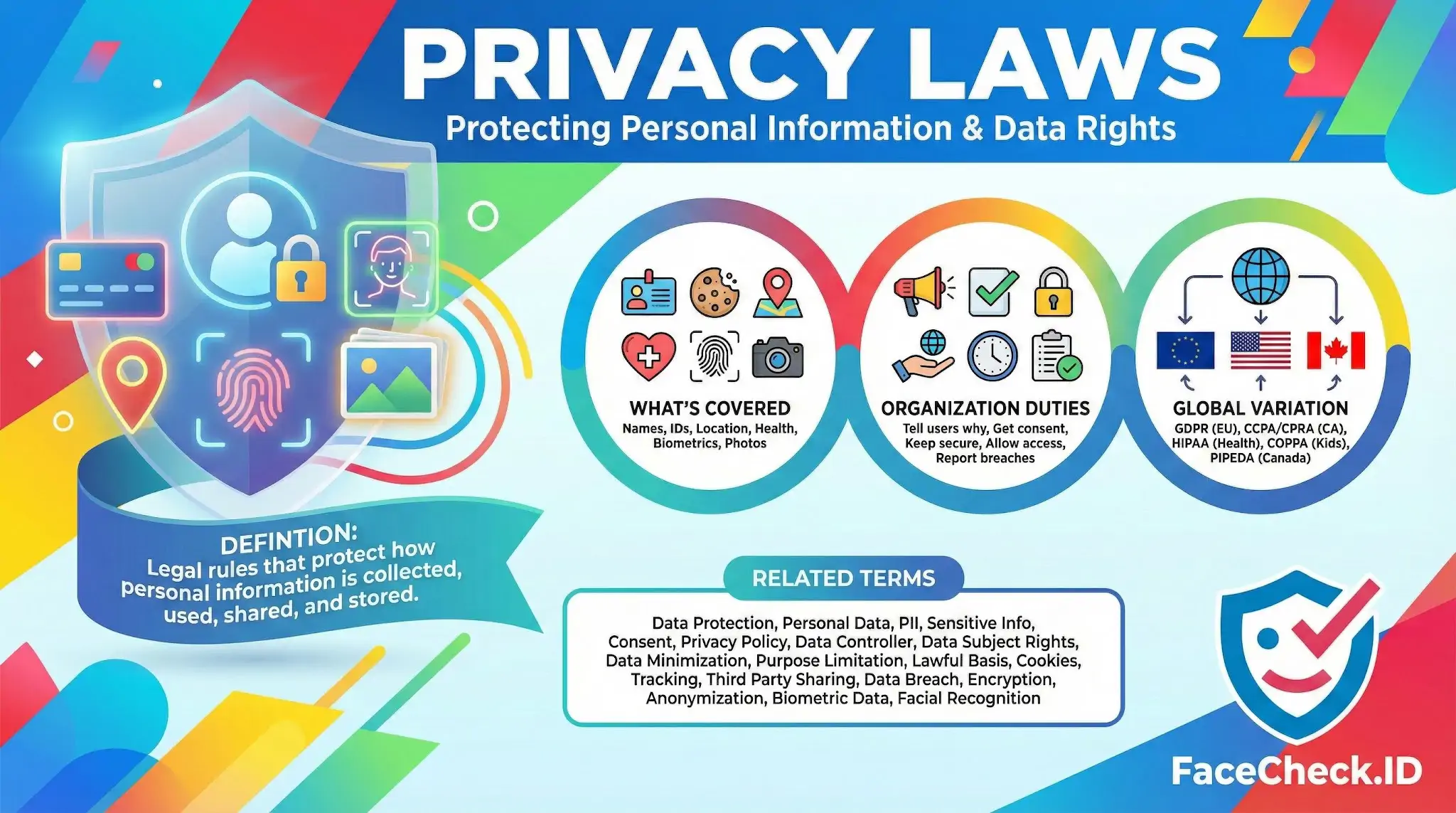 PRIVACY LAWS
Protecting Personal Information & Data Rights

DEFINTION:
Legal rules that protect how personal information is collected, used, shared, and stored.

WHAT'S COVERED
Names, IDs, Location, Health, Biometrics, Photos

ORGANIZATION DUTIES
Tell users why, Get consent, Keep secure, Allow access, Report breaches

GLOBAL VARIATION
GDPR (EU), CCPA/CPRA (CA), HIPAA (Health), COPPA (Kids), PIPEDA (Canada)

RELATED TERMS
Data Protection, Personal Data, PII, Sensitive Info, Consent, Privacy Policy, Data Controller, Data Subject Rights, Data Minimization, Purpose Limitation, Lawful Basis, Cookies, Tracking, Third Party Sharing, Data Breach, Encryption, Anonymization, Biometric Data, Facial Recognition

FaceCheck.ID