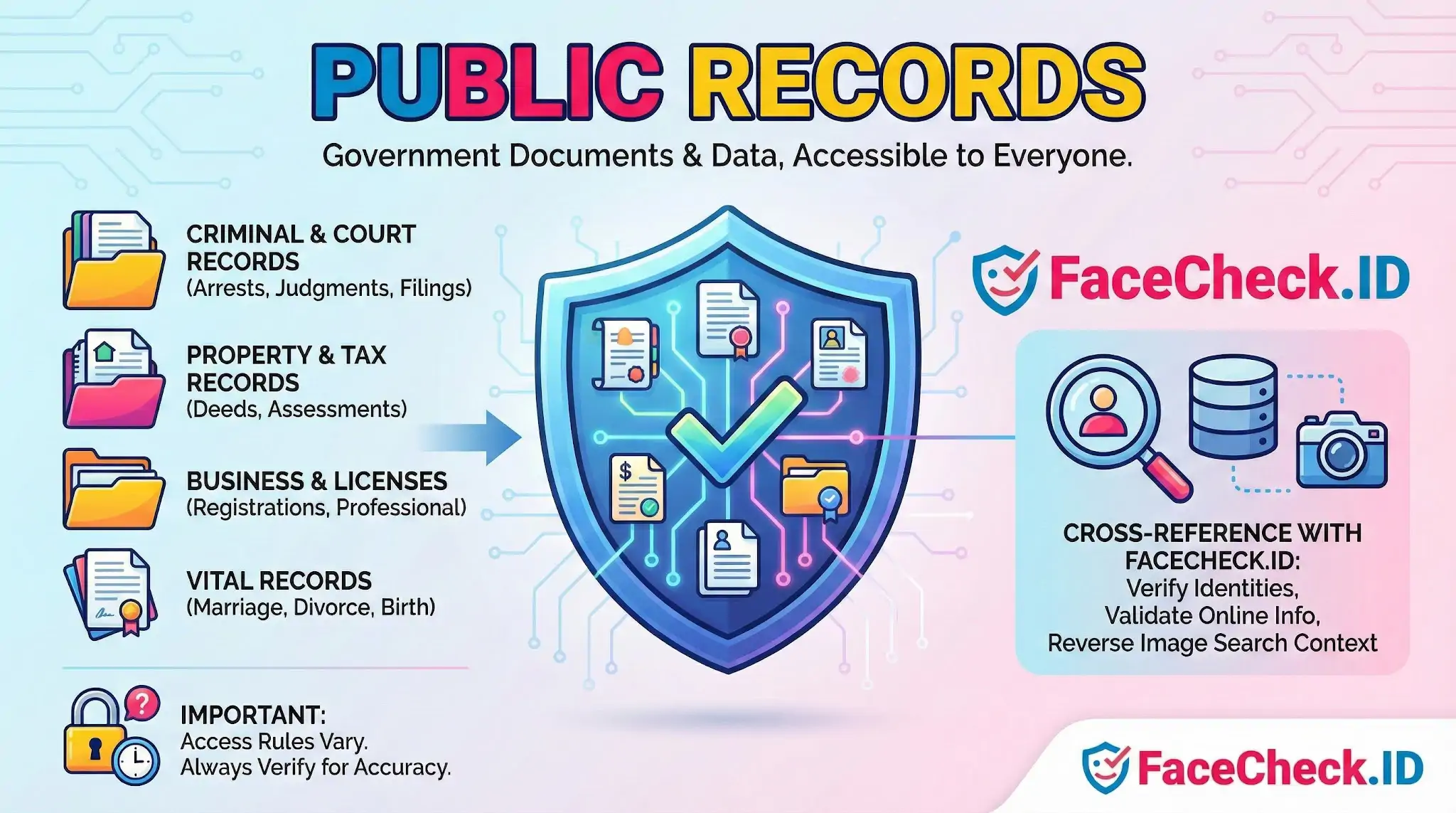 PUBLIC RECORDS

Government Documents & Data, Accessible to Everyone.

CRIMINAL & COURT RECORDS
(Arrests, Judgments, Filings)

PROPERTY & TAX RECORDS
(Deeds, Assessments)

BUSINESS & LICENSES
(Registrations, Professional)

VITAL RECORDS
(Marriage, Divorce, Birth)

IMPORTANT:
Access Rules Vary.
Always Verify for Accuracy.

$

FaceCheck.ID

CROSS-REFERENCE WITH FACECHECK.ID:
Verify Identities,
Validate Online Info,
Reverse Image Search Context

FaceCheck.ID